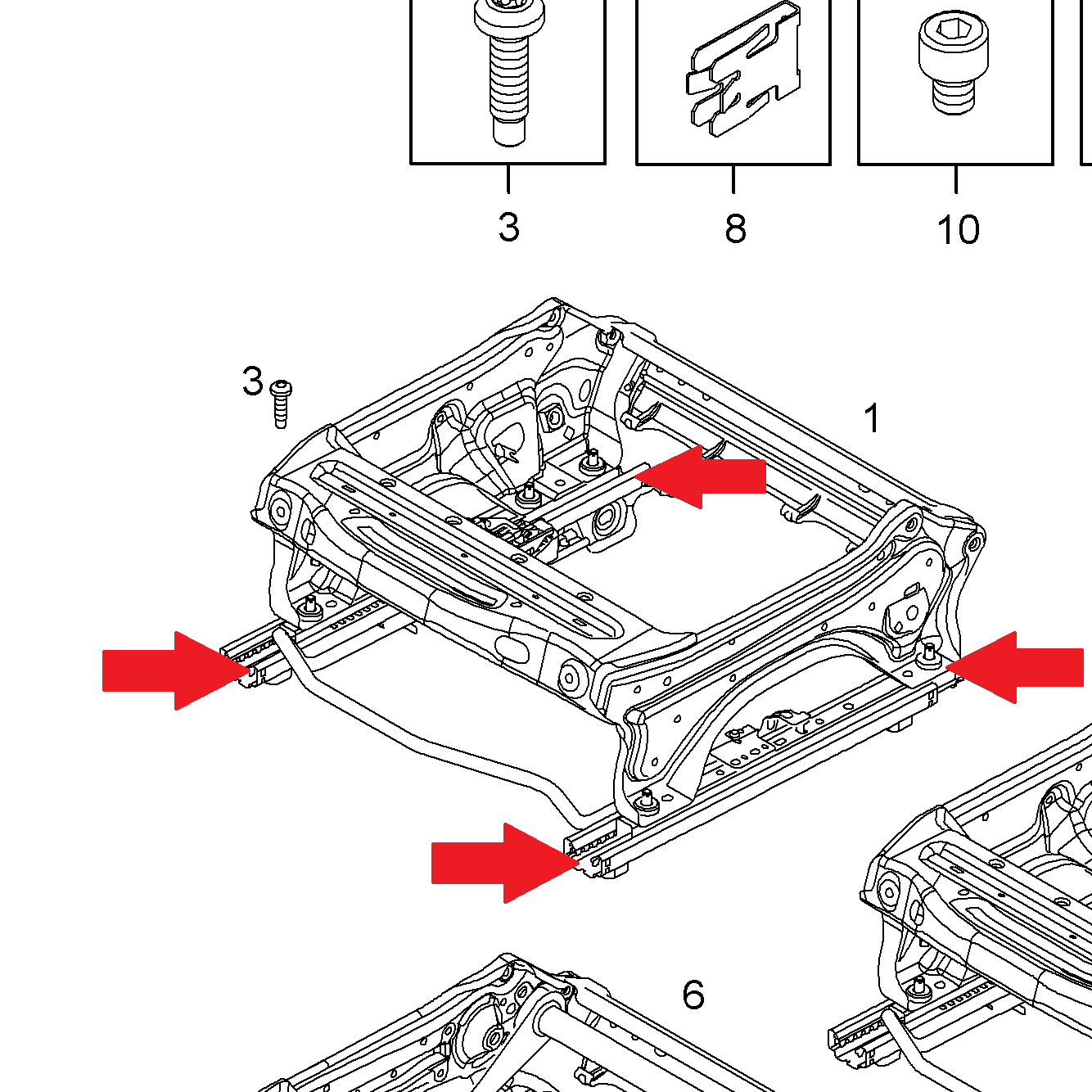 3
8
10
3
1
6